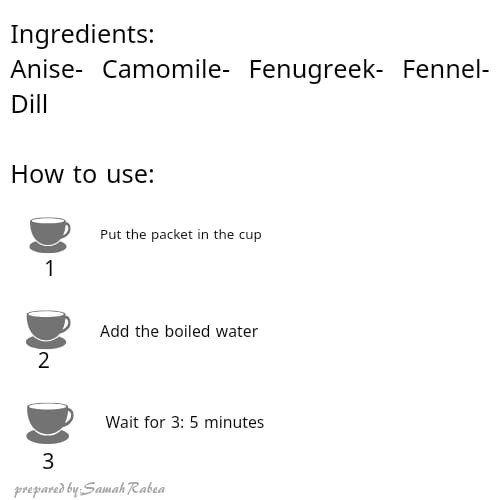 Ingredients:
Anise- Camomile- Fenugreek- Fennel- Dill

How to use:

1 Put the packet in the cup

2 Add the boiled water

3 Wait for 3: 5 minutes

prepared by:Samah Rabea