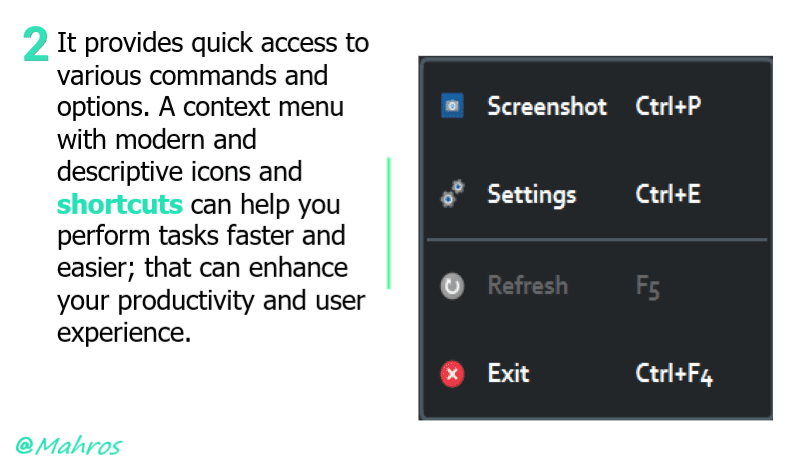 2 It provides quick access to various commands and options. A context menu with modern and descriptive icons and shortcuts can help you perform tasks faster and easier; that can enhance your productivity and user experience.

Screenshot Ctrl+P
Settings Ctrl+E
Refresh F5
Exit Ctrl+F4

@Mahros