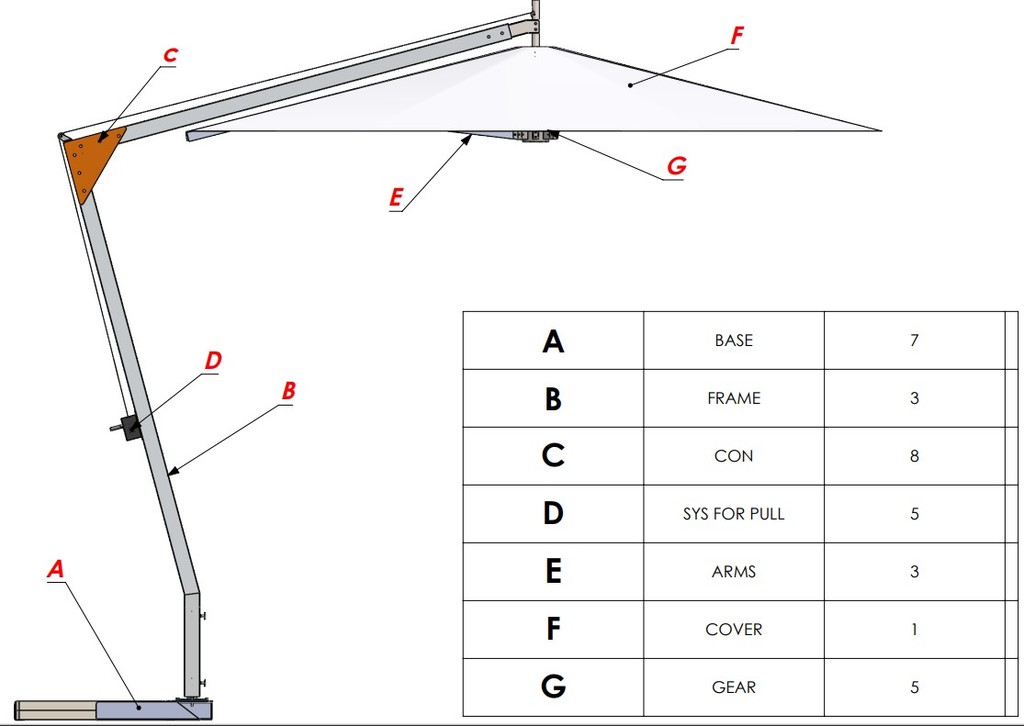 C

F

G

E

D

B

A

| A | BASE | 7 |
|---|---|---|
| B | FRAME | 3 |
| C | CON | 8 |
| D | SYS FOR PULL | 5 |
| E | ARMS | 3 |
| F | COVER | 1 |
| G | GEAR | 5 |